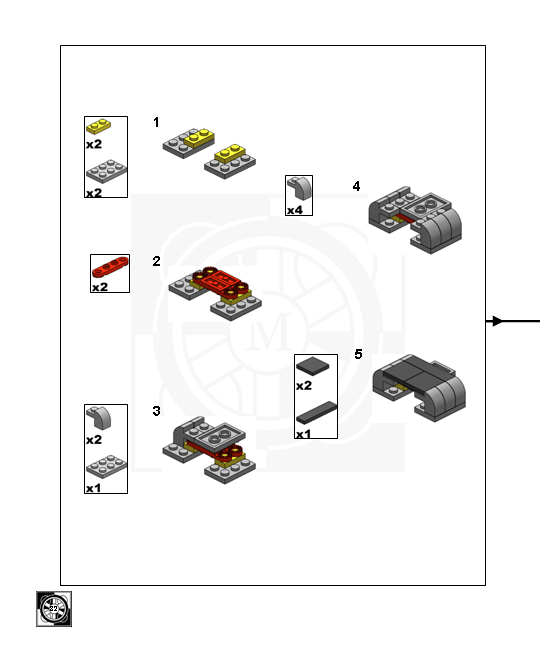 x2
x2
1

x2
2

x2
x1
3

x4
4

x2
x1
5

M

32