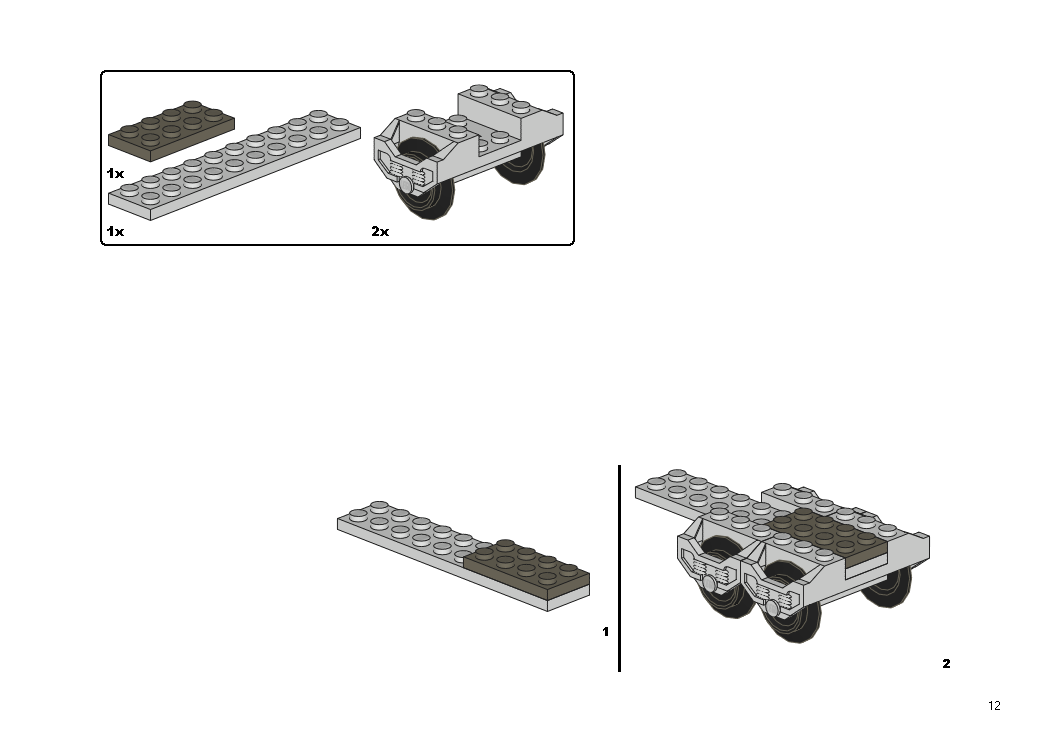 1x

1x

2x

1

2

12