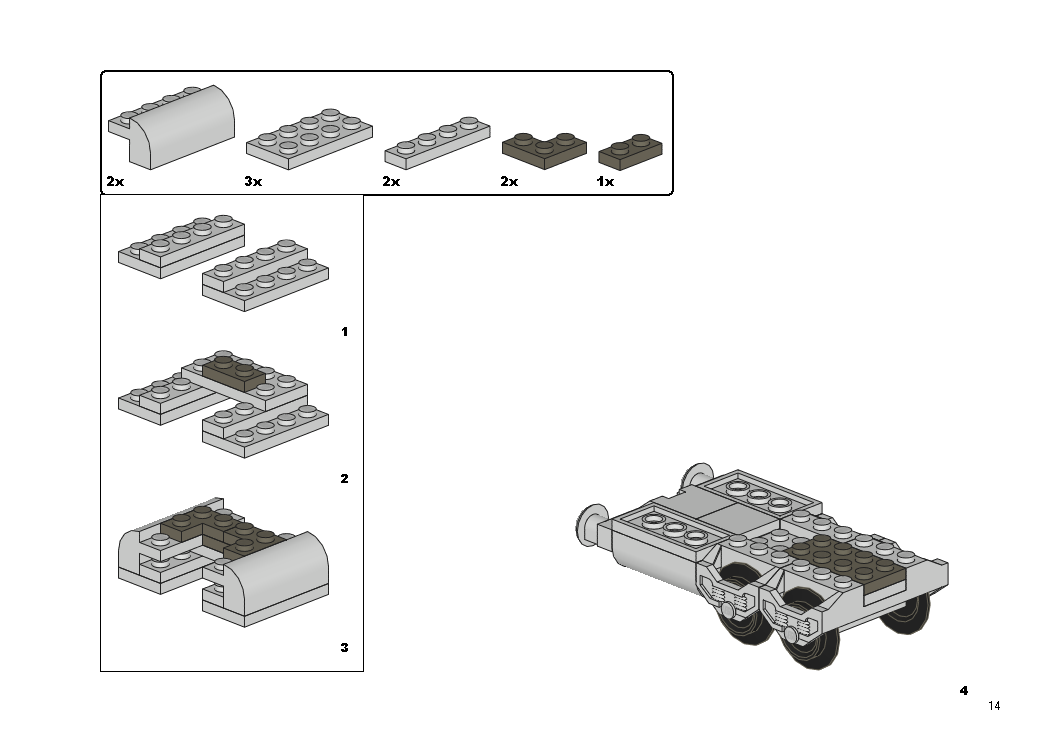 2x
3x
2x
2x
1x

1

2

3

4

14