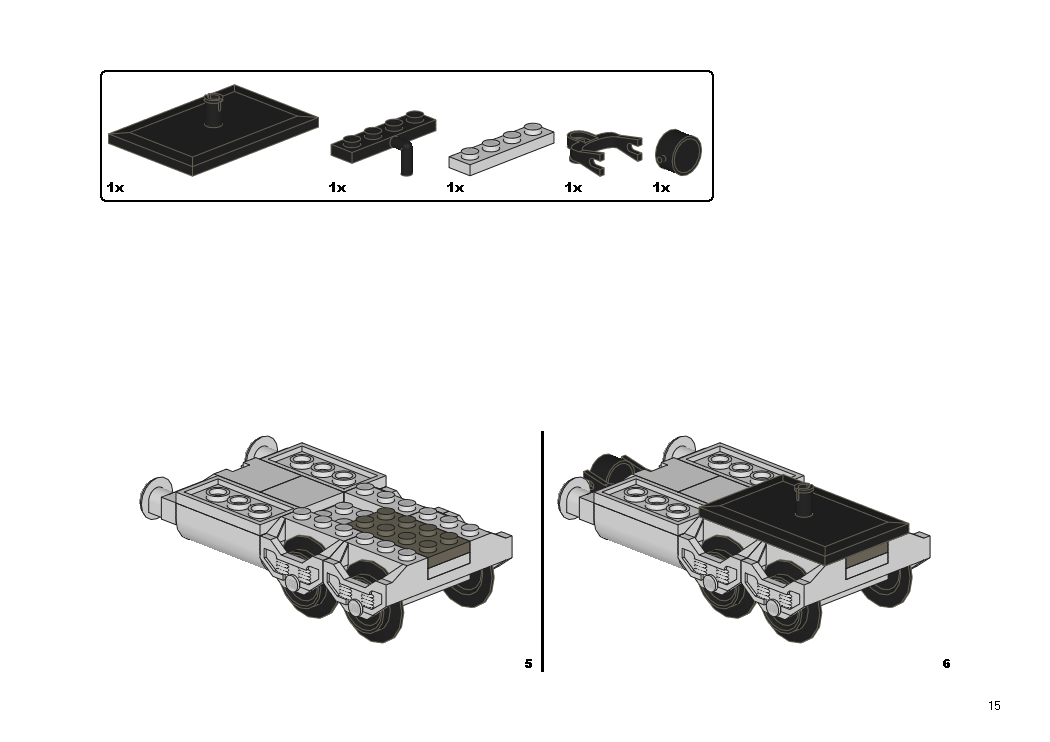 1x 1x 1x 1x 1x

5

6

15