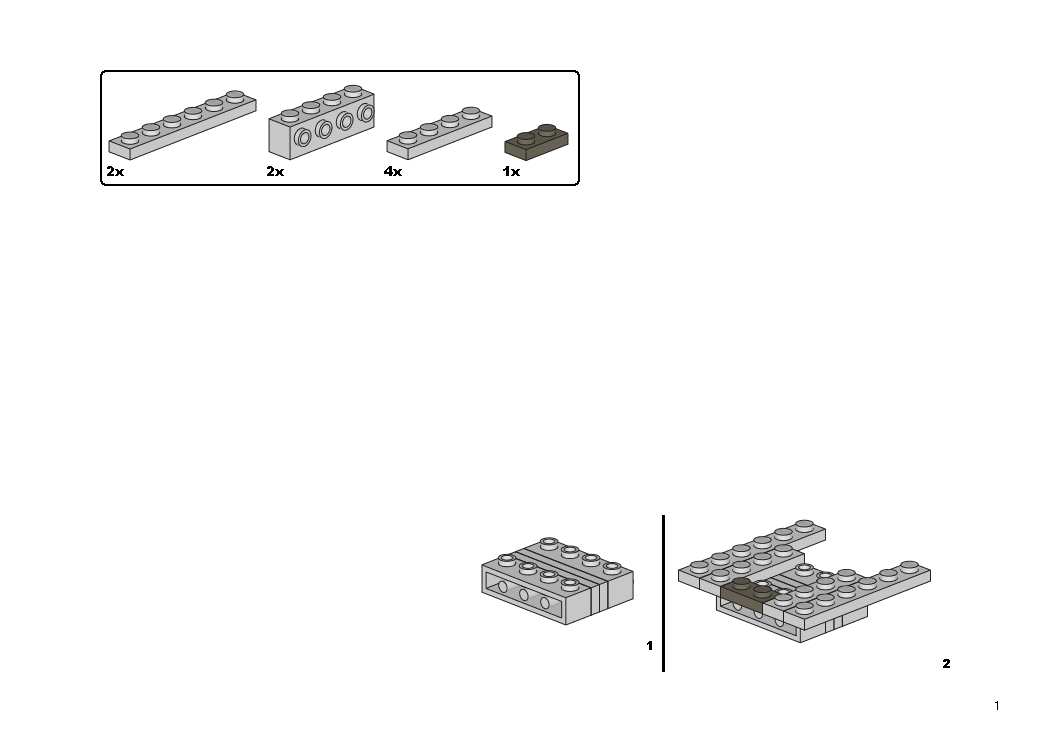 2x 2x 4x 1x

1

2

1