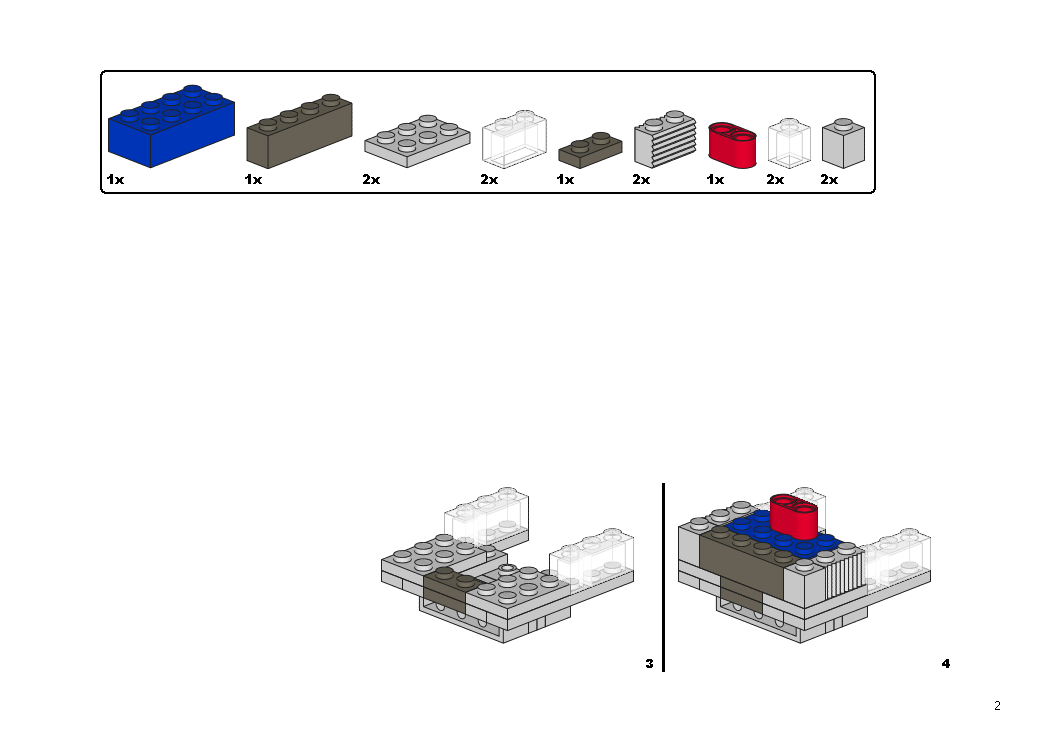 1x 1x 2x 2x 1x 2x 1x 2x 2x

3

4

2