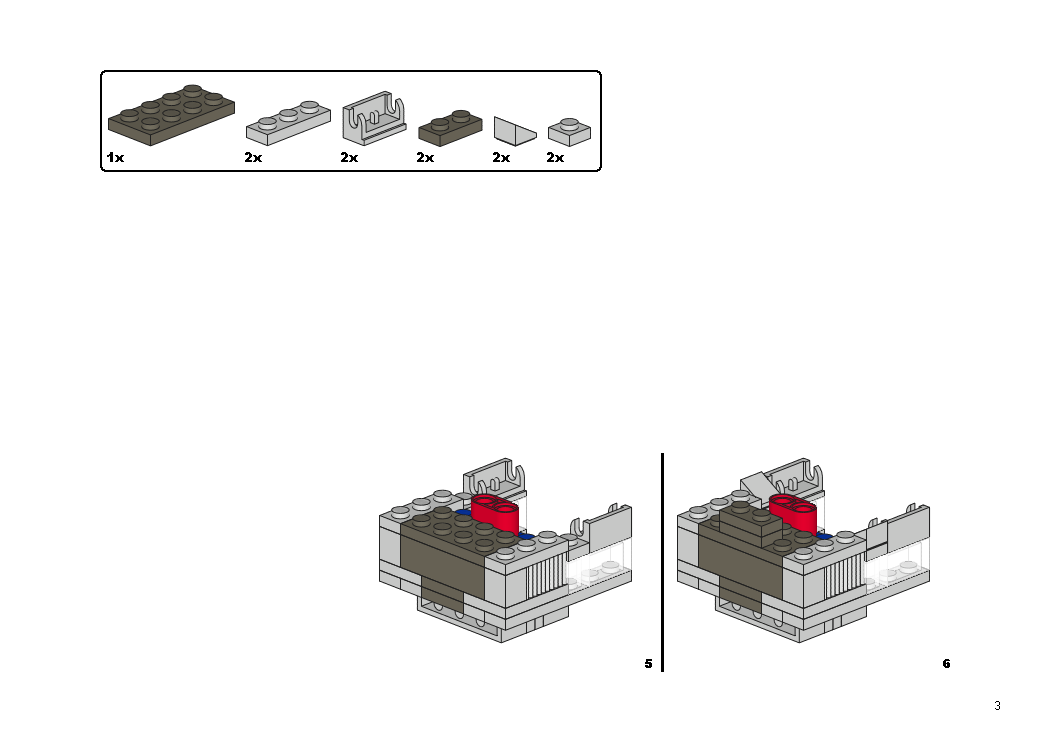 1x 2x 2x 2x 2x 2x

5

6

3