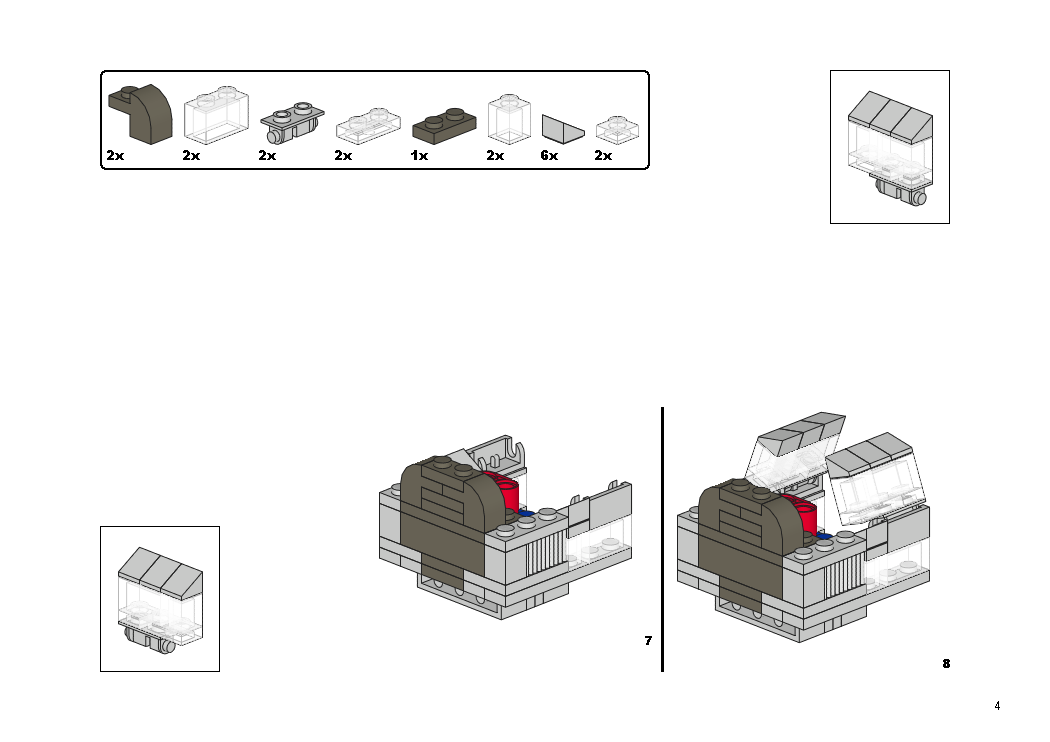 2x 2x 2x 2x 1x 2x 6x 2x

7

8

4