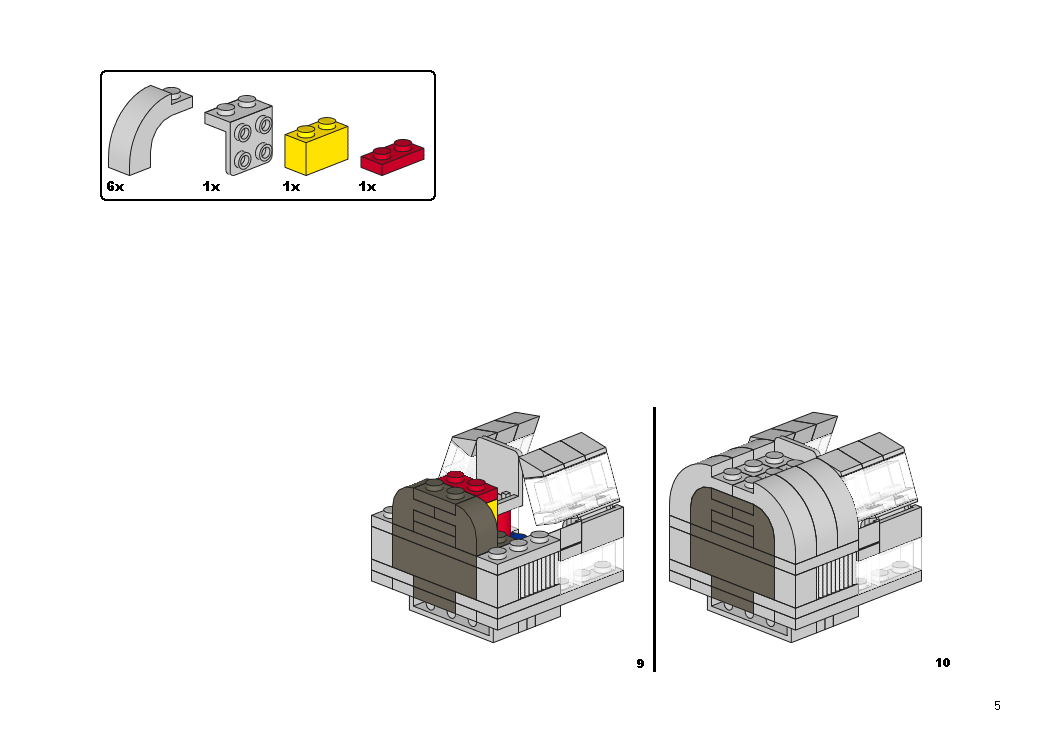 6x 1x 1x 1x

9

10

5