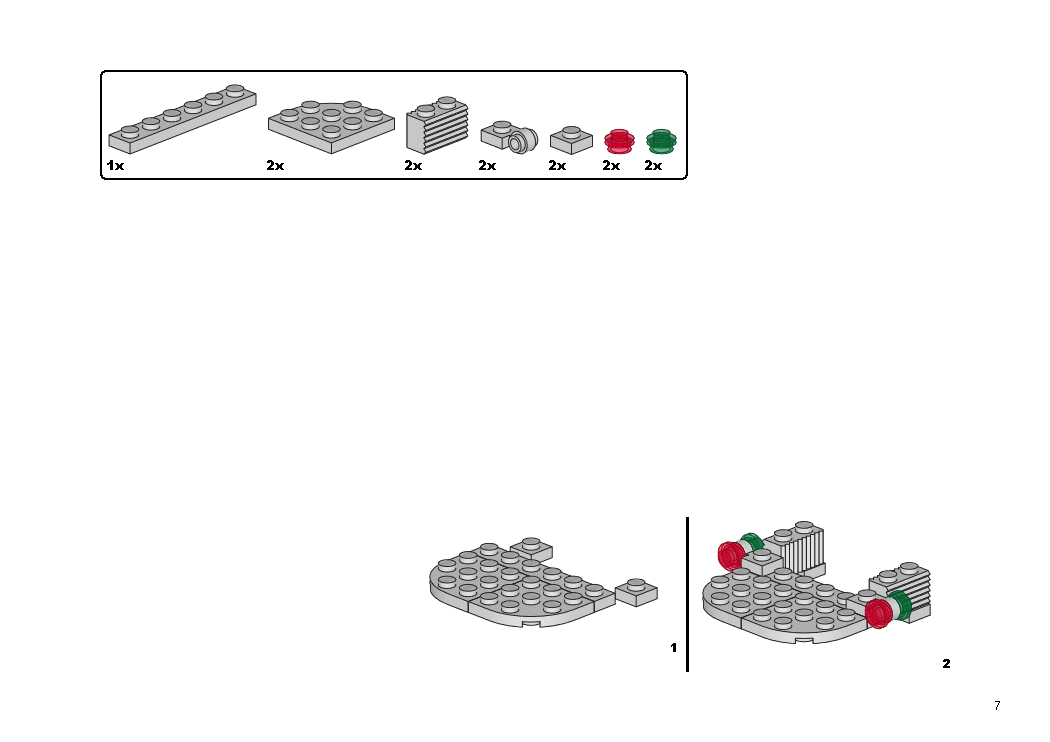 1x 2x 2x 2x 2x 2x 2x

1

2

7