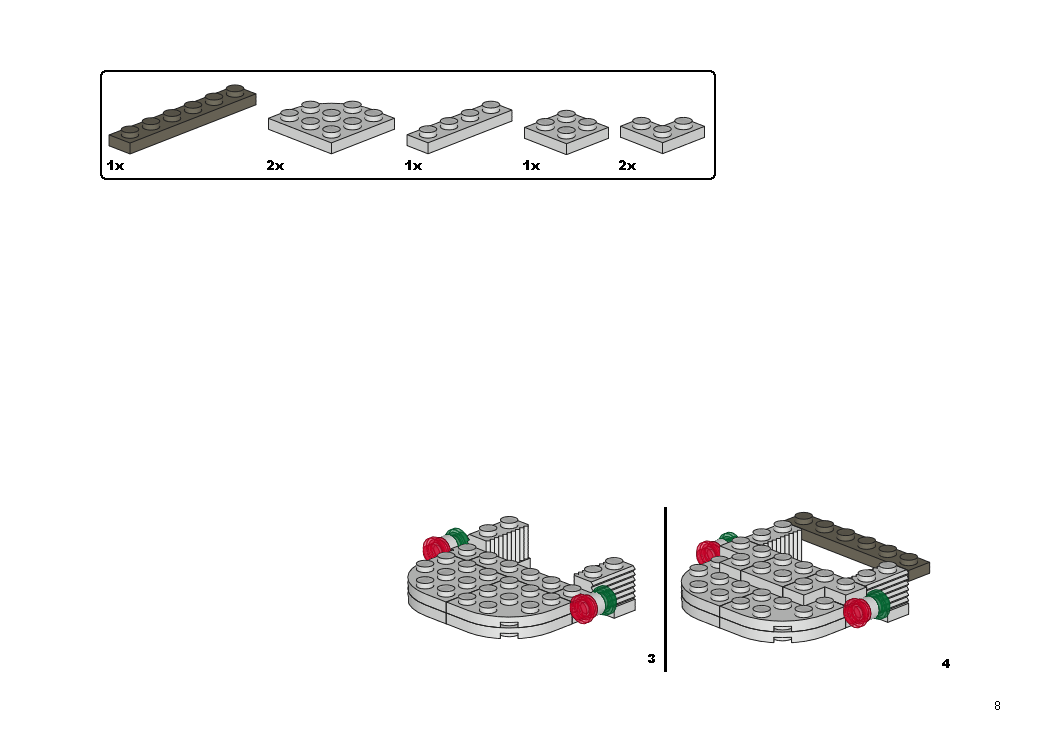 1x 2x 1x 1x 2x

3

4

8