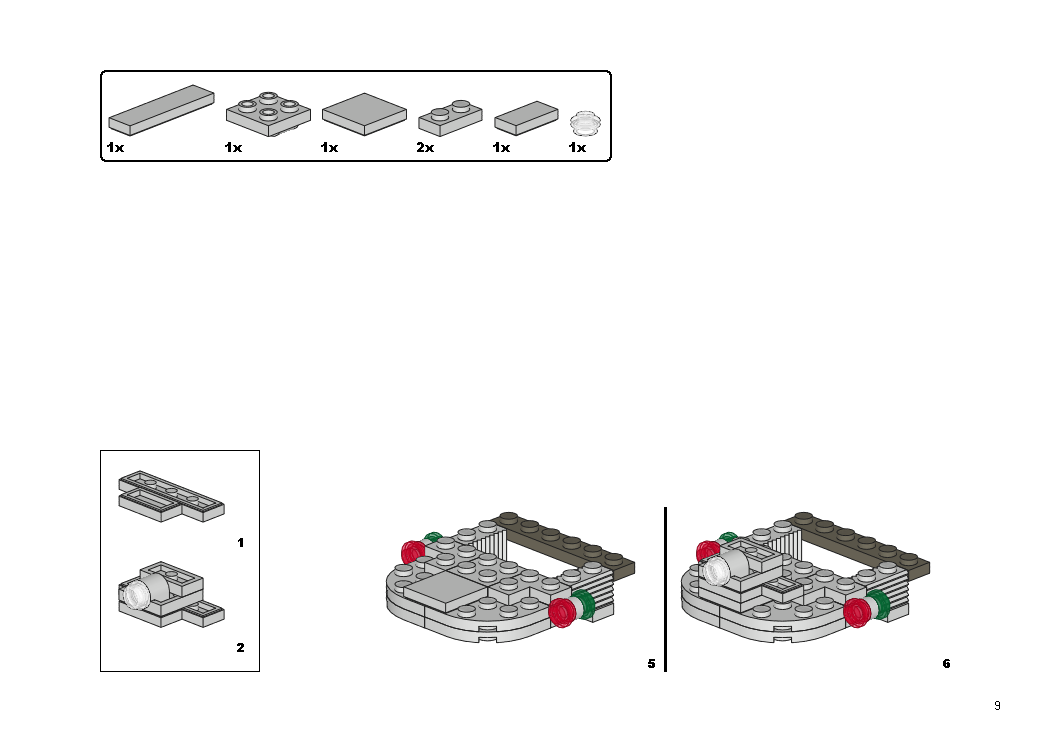 1x 1x 1x 2x 1x 1x

1

2

5

6

9