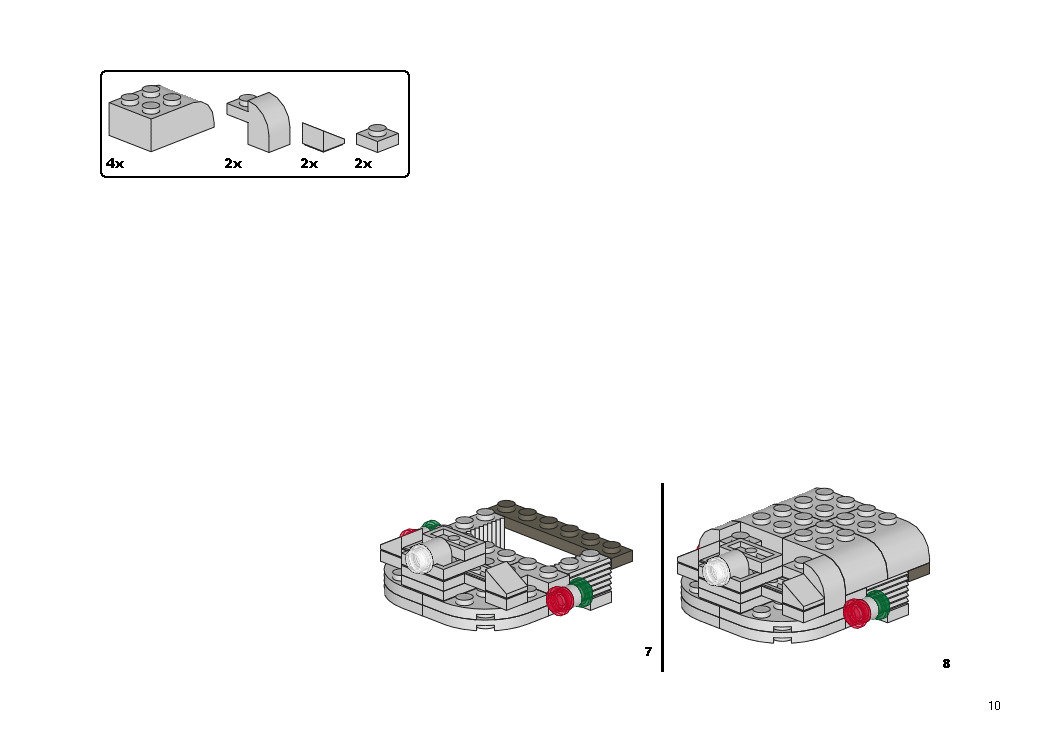 4x 2x 2x 2x

7

8

10