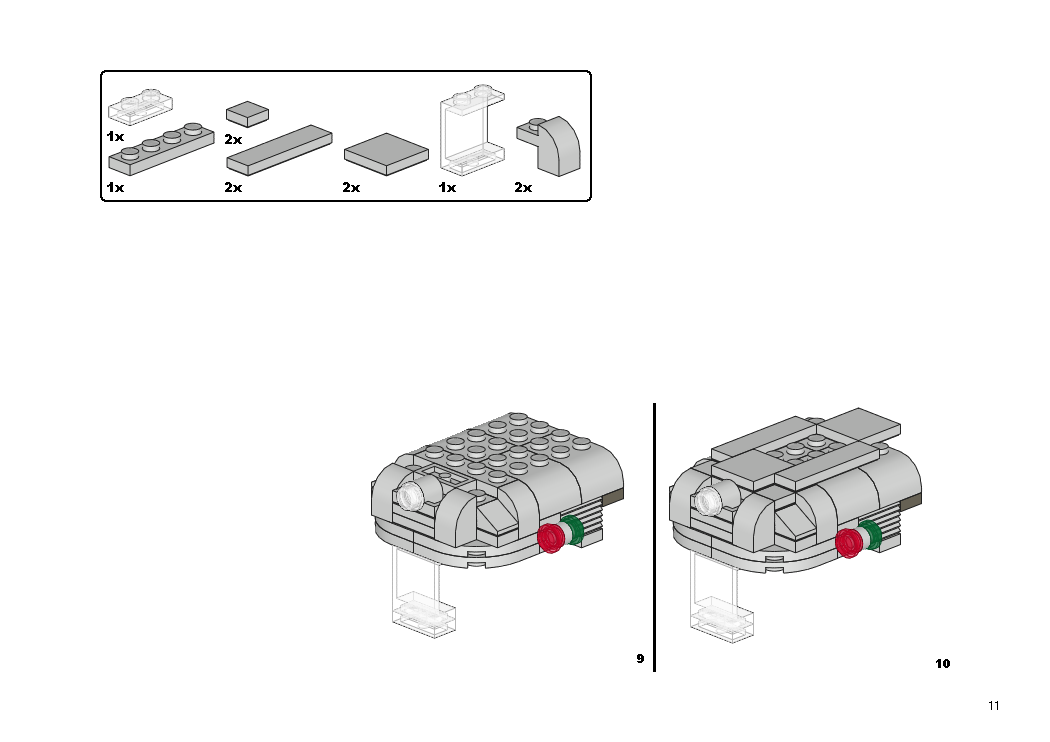 1x
1x
2x
2x
2x
1x
2x

9

10

11