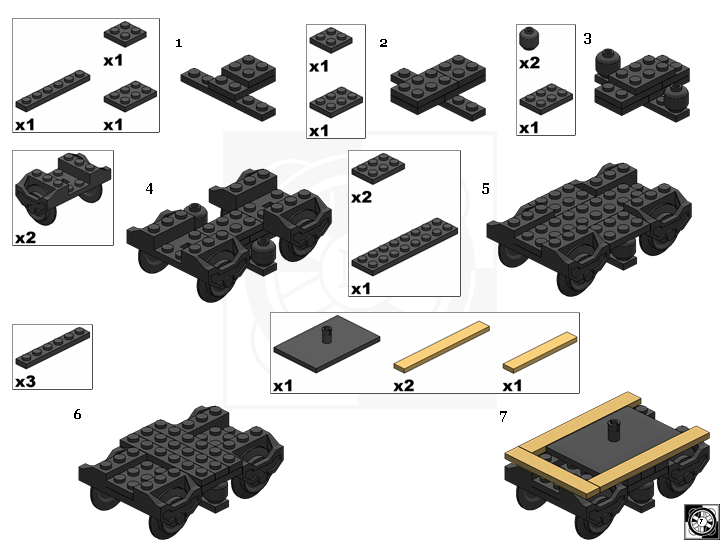 x1
x1
x1
1
x1
x1
2
x2
x1
3
x2
4
x2
x1
5
x3
x1
x2
x1
6
7