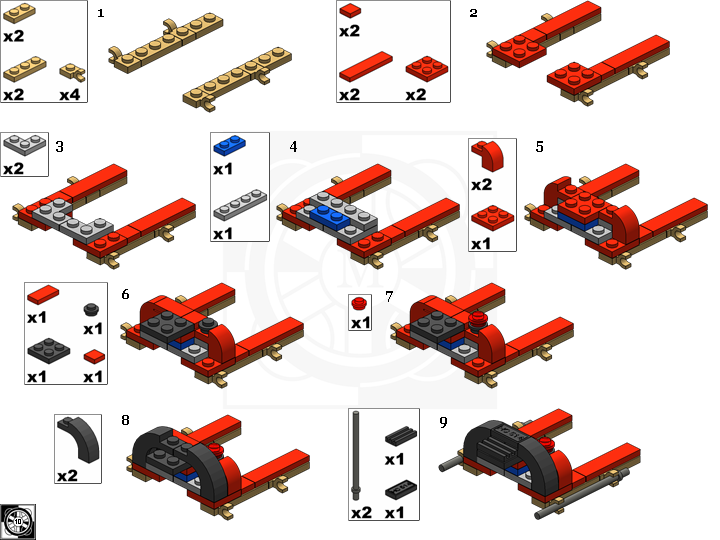 x2
x2 x4
1

x2
x2 x2
2

x2
3

x1
x1
4

x2
x1
5

x1 x1
x1 x1
6

x1
7

x2
8

x1
x2 x1
9

10