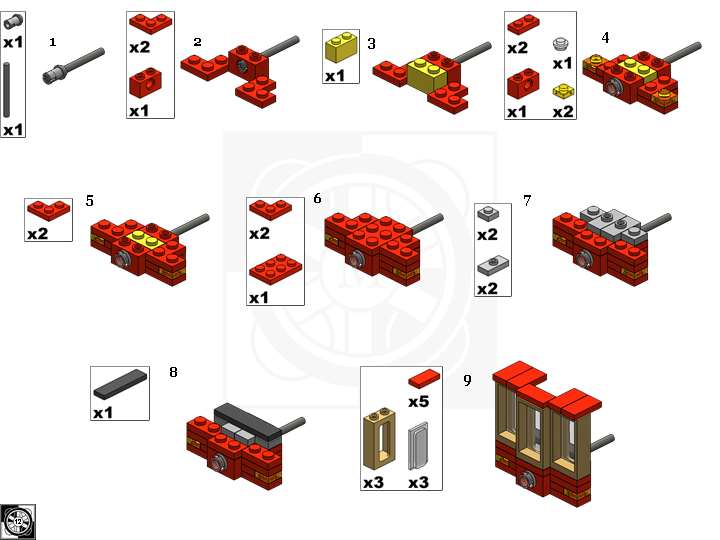 x1
x1
1
x2
x1
2
x1
3
x2
x1
x1
x2
4
x2
5
x2
x1
6
x2
x2
7
x1
8
x5
x3
x3
9
12