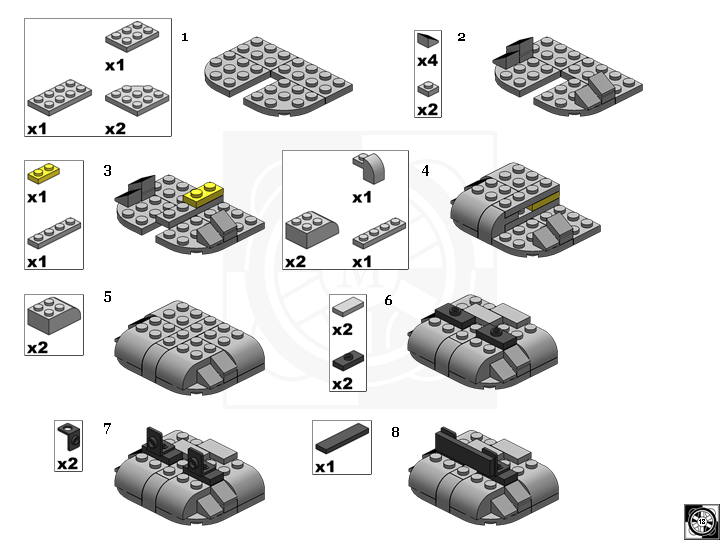 x1
x1
x2
1

x4
x2
2

x1
x1
3

x1
x2
x1
4

x2
5

x2
x2
6

x2
7

x1
8

18