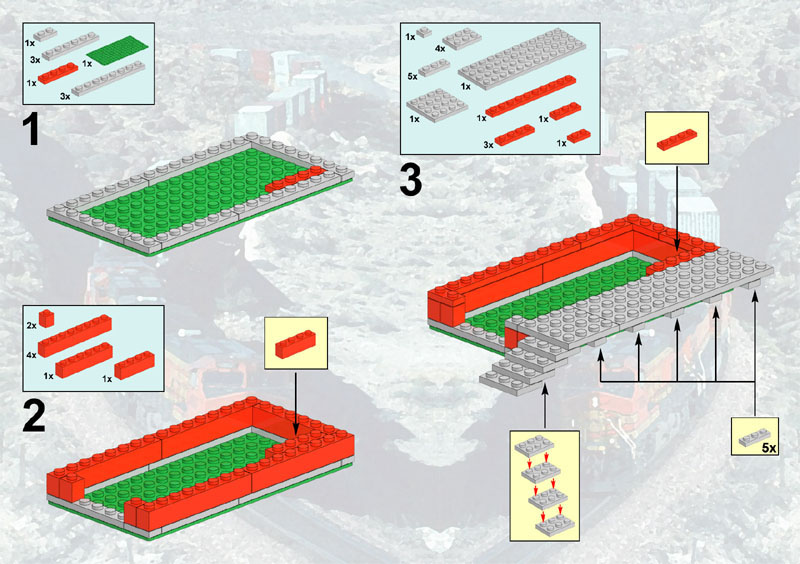 1x
3x
1x
1x
3x
1

2x
4x
1x
1x
2

1x
4x
5x
1x
1x
1x
1x
3x
1x
3

5x