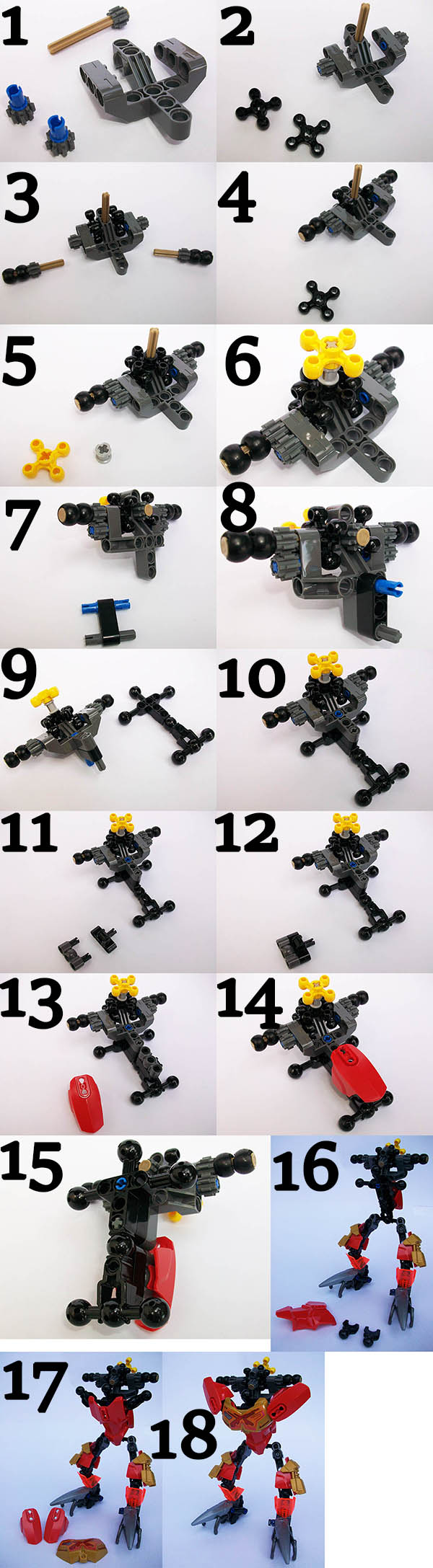 1
2
3
4
5
6
7
8
9
10
11
12
13
14
15
16
17
18