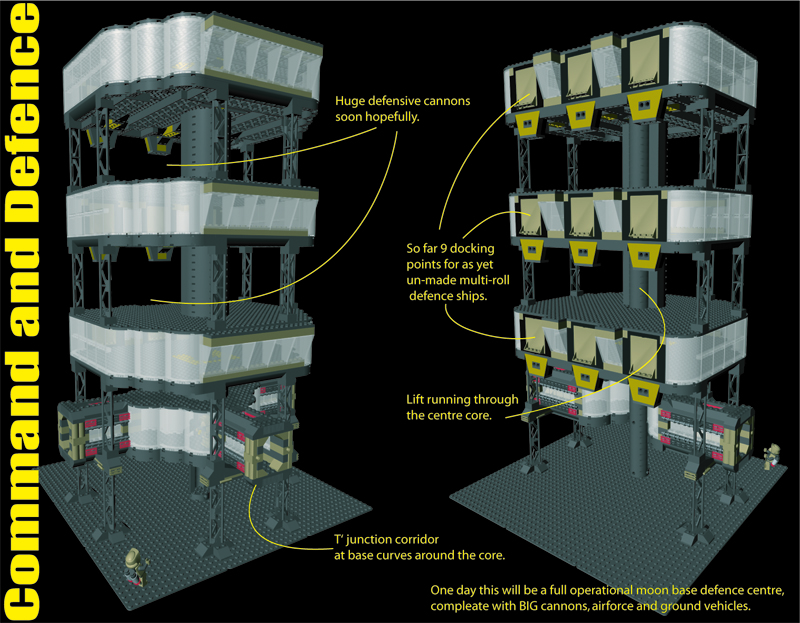 Command and Defence

Huge defensive cannons soon hopefully.

So far 9 docking points for as yet un-made multi-roll defence ships.

Lift running through the centre core.

T' junction corridor at base curves around the core.

One day this will be a full operational moon base defence centre, compleate with BIG cannons, airforce and ground vehicles.