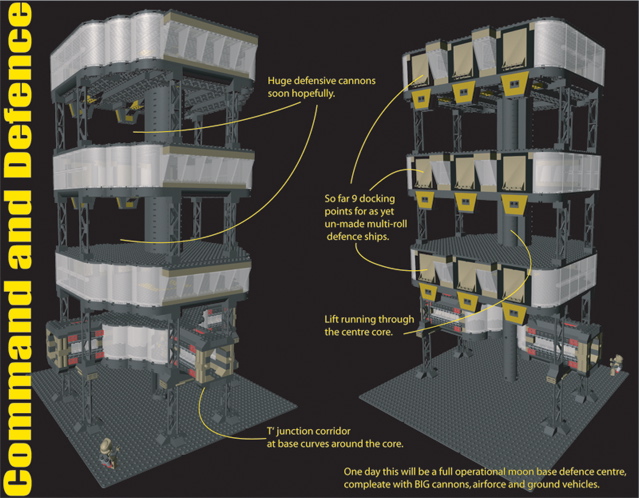 Command and Defence

Huge defensive cannons soon hopefully.

So far 9 docking points for as yet un-made multi-roll defence ships.

Lift running through the centre core.

T' junction corridor at base curves around the core.

One day this will be a full operational moon base defence centre, compleate with BIG cannons, airforce and ground vehicles.