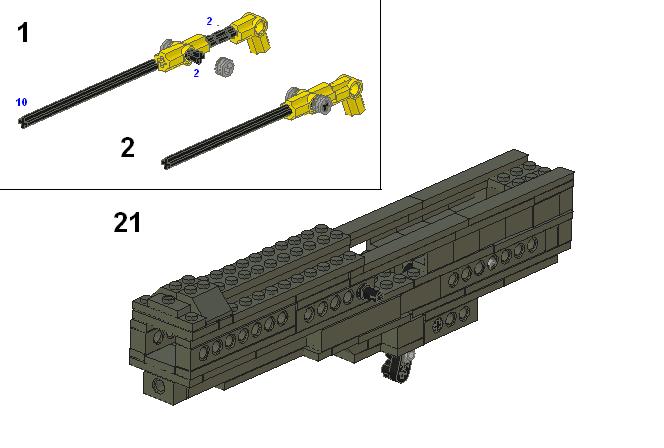 1

2

2

10

2

21