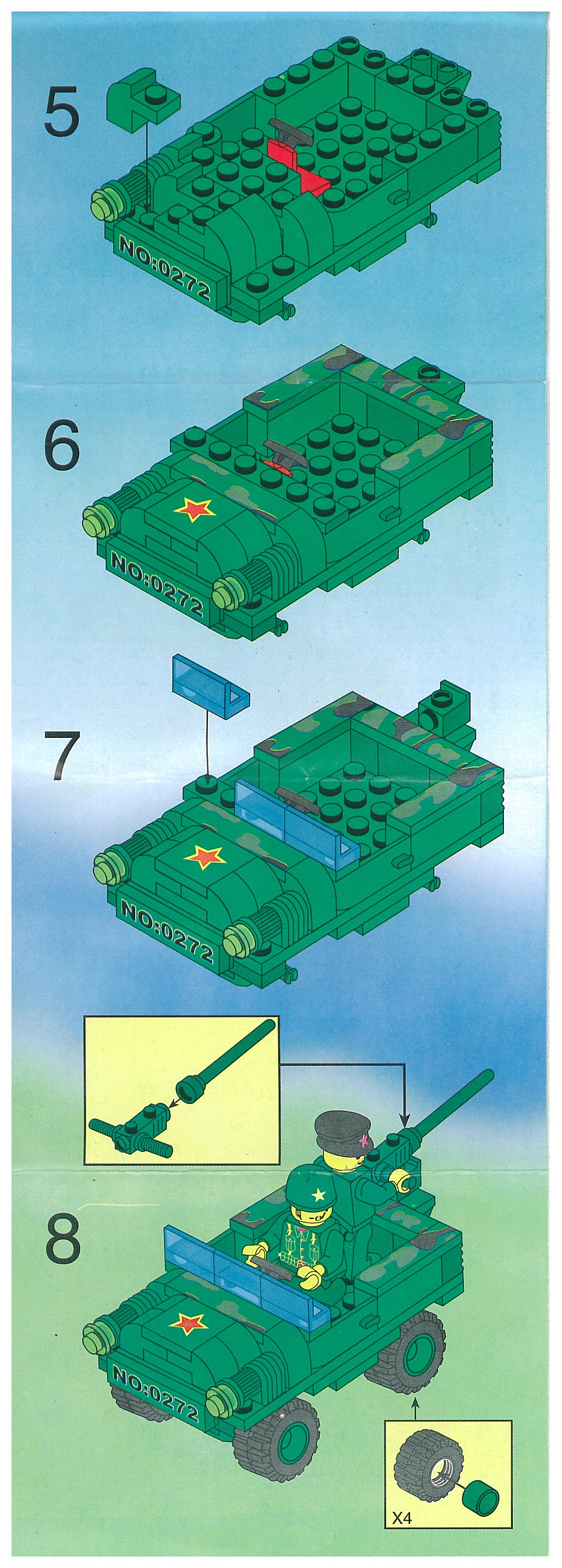 5

NO:0272

6

NO:0272

7

NO:0272

8

NO:0272

X4