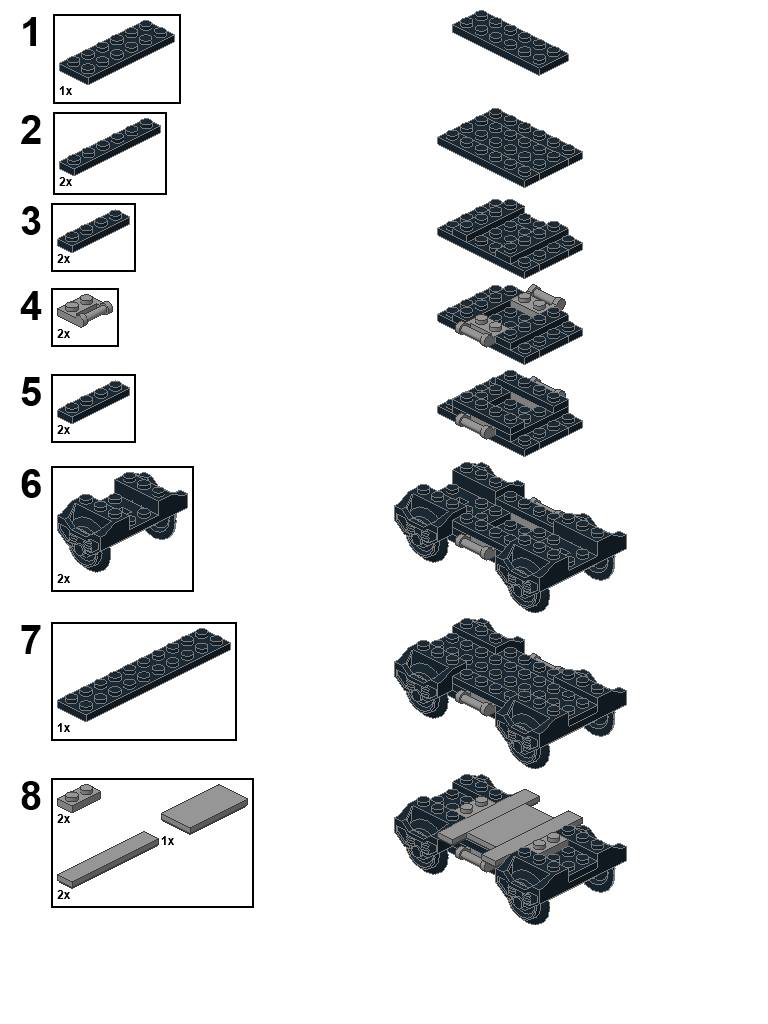 1
1x

2
2x

3
2x

4
2x

5
2x

6
2x

7
1x

8
2x
1x
2x