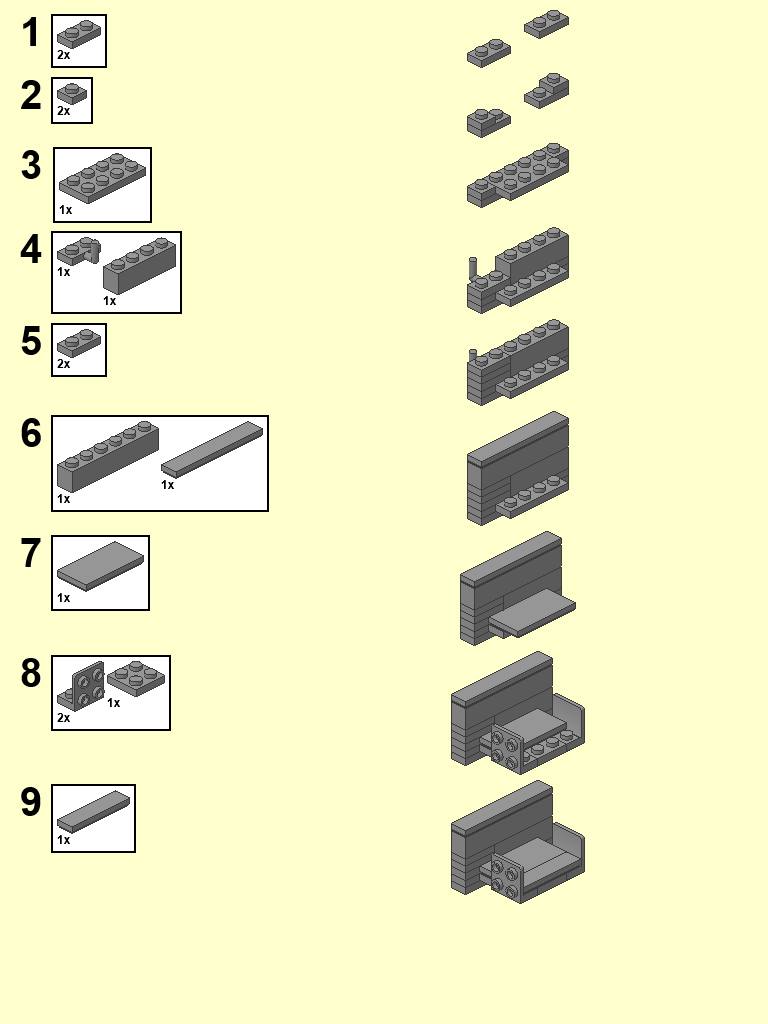 1
2x

2
2x

3
1x

4
1x
1x

5
2x

6
1x
1x

7
1x

8
2x
1x

9
1x