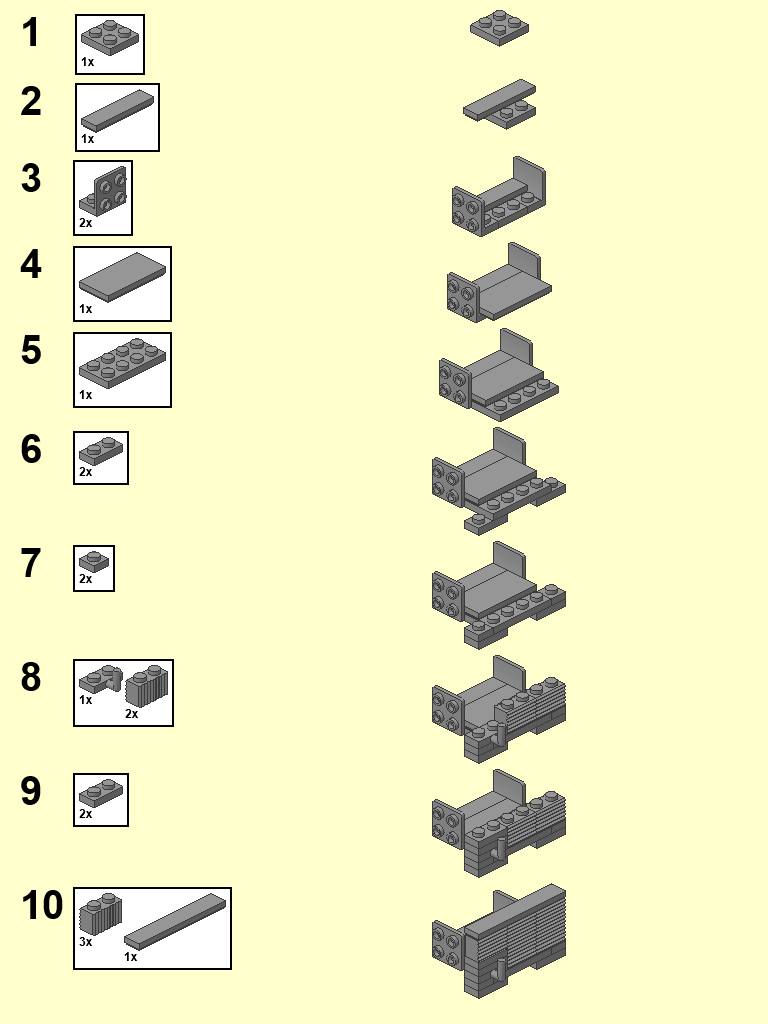 1
1x

2
1x

3
2x

4
1x

5
1x

6
2x

7
2x

8
1x
2x

9
2x

10
3x
1x