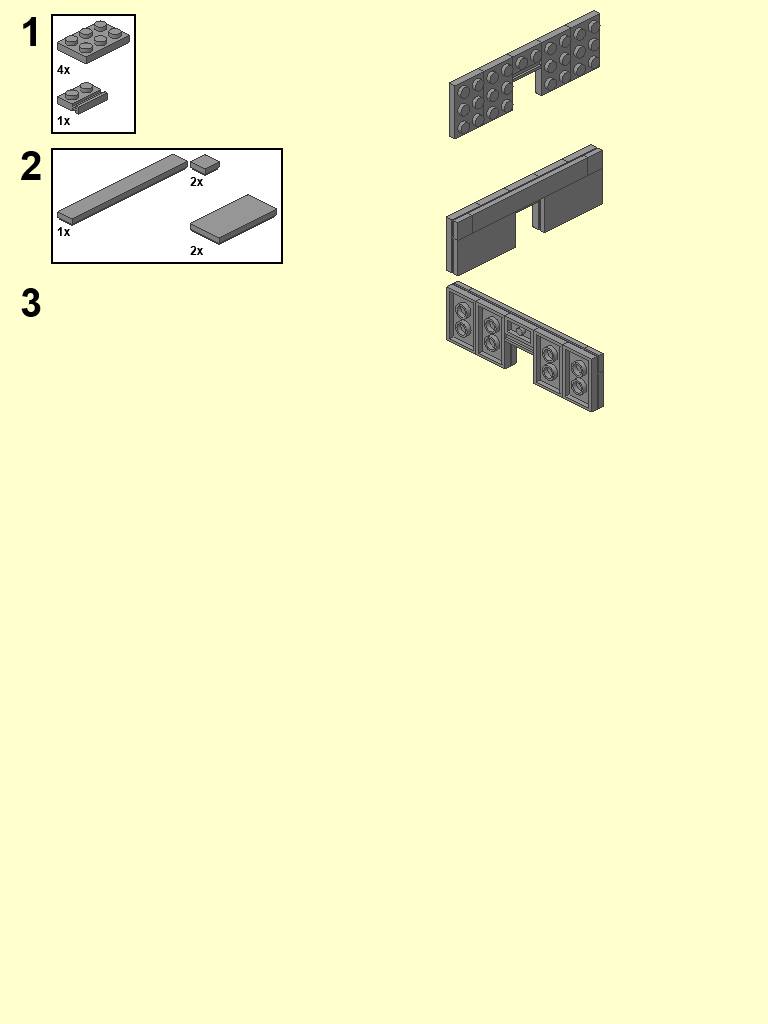 1

4x

1x

2

2x

1x

2x

3