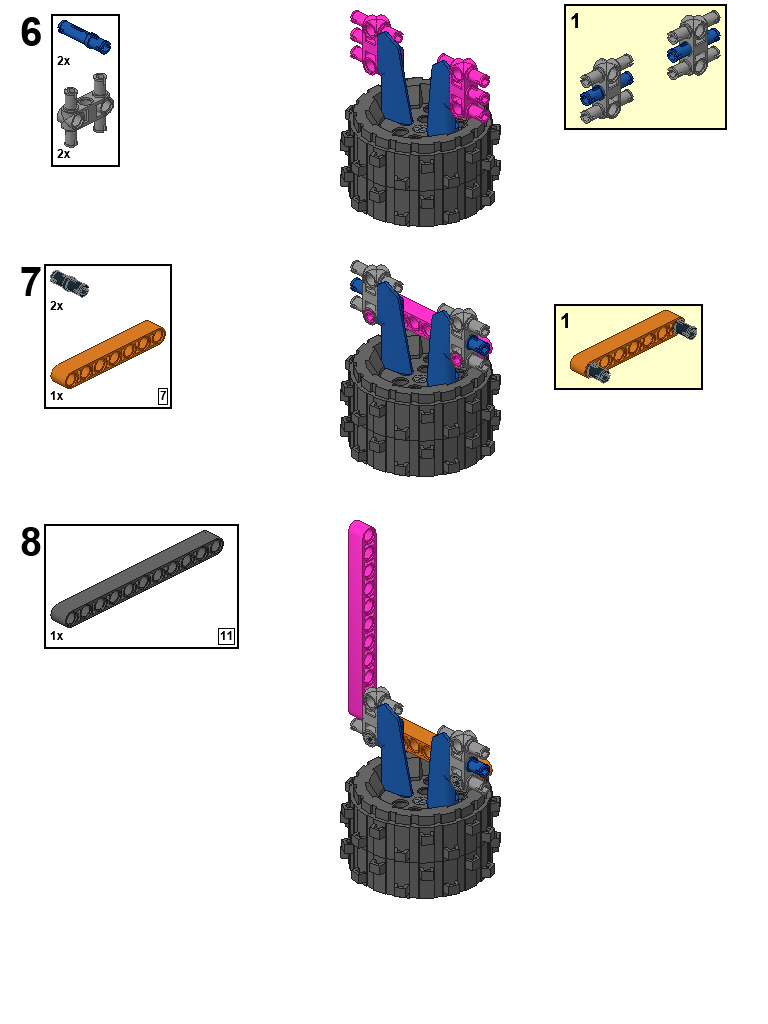 6

2x

2x

1

7

2x

1x

7

1

8

1x

11