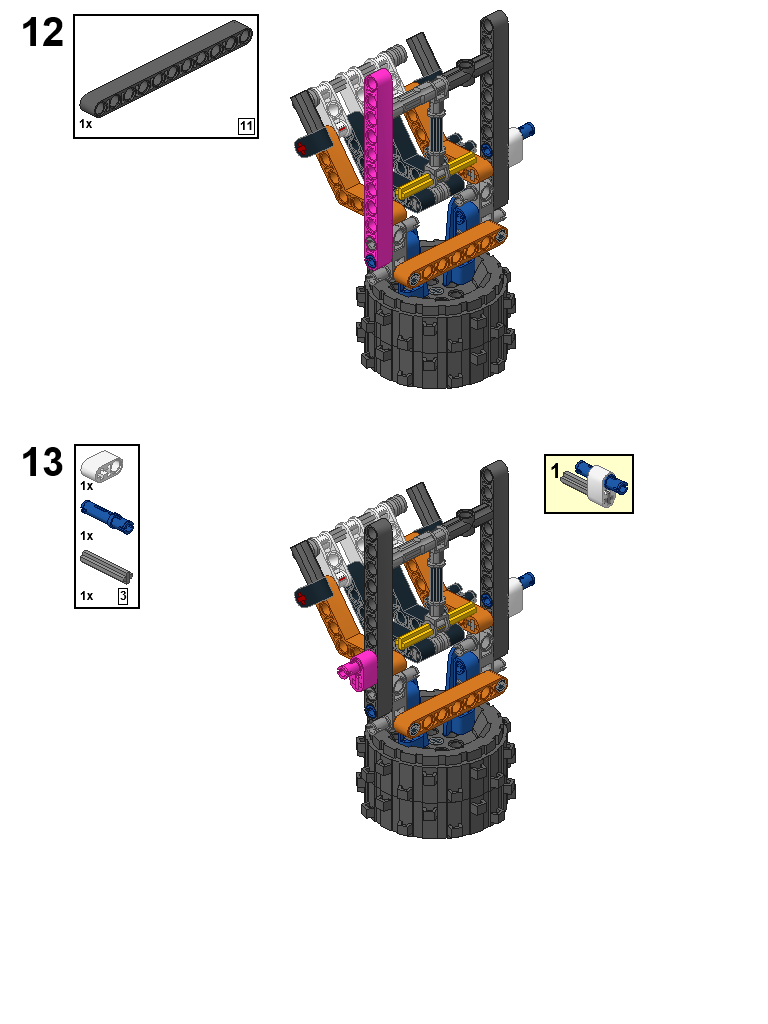 12

1x 11

13

1x

1x

1x 3

1