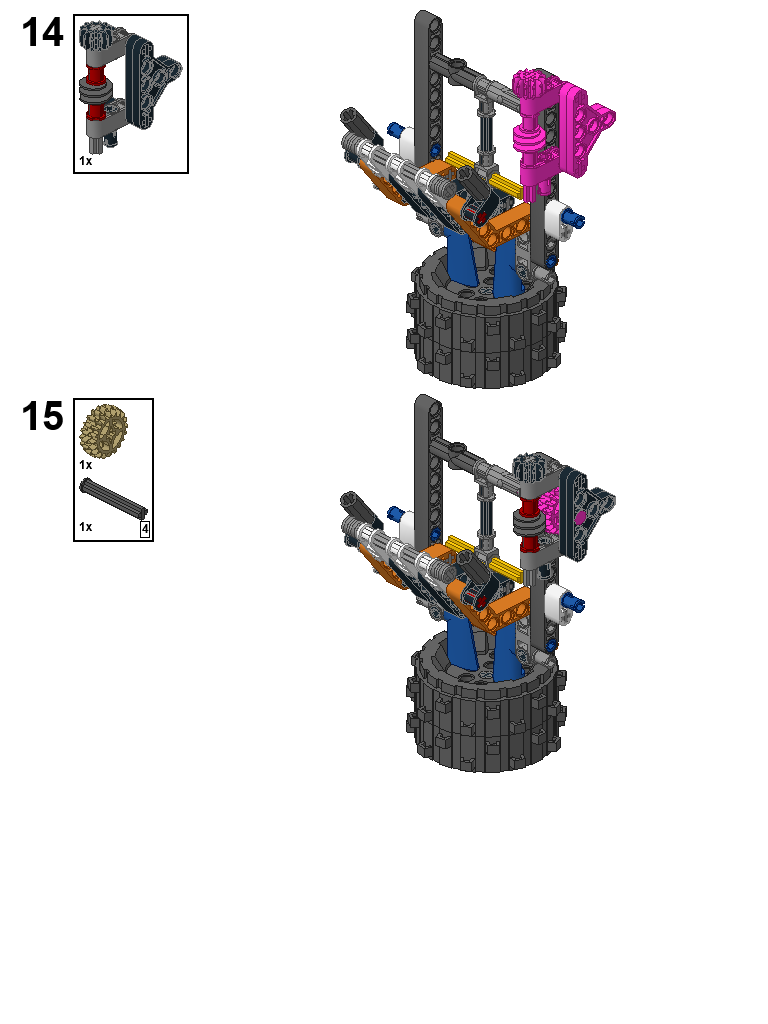 14

1x

15

1x

1x 4