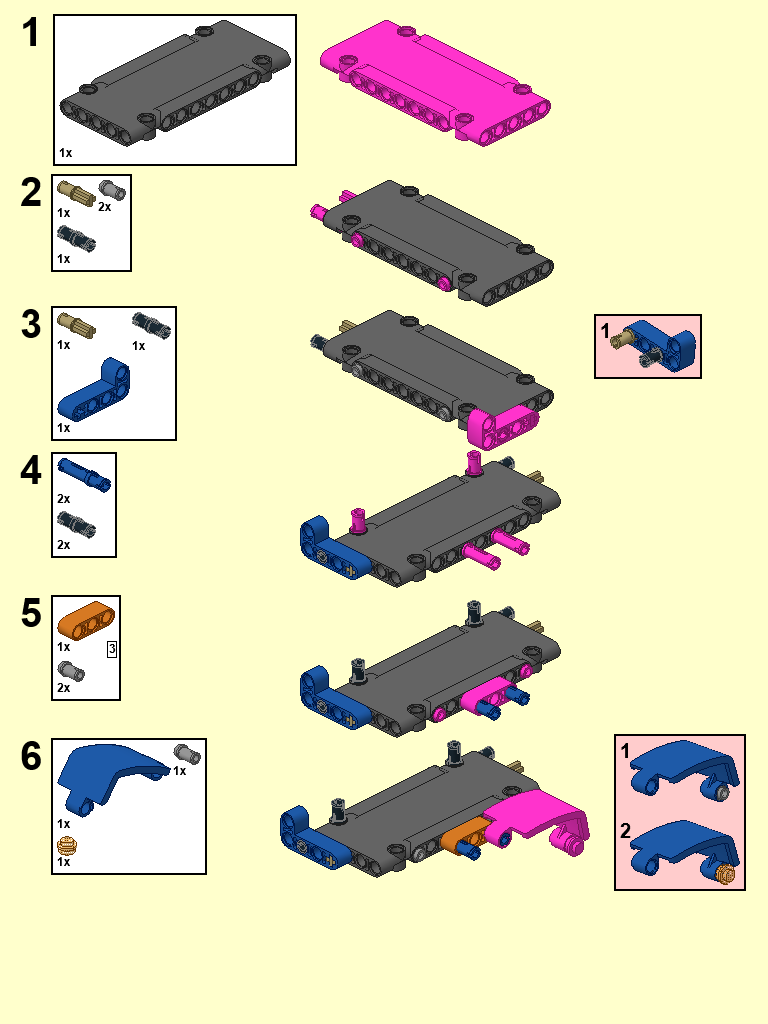 1

1x

2

1x 2x

1x

3

1x 1x

1x

1

4

2x

2x

5

1x 3

2x

6

1x

1x

1x

1

2