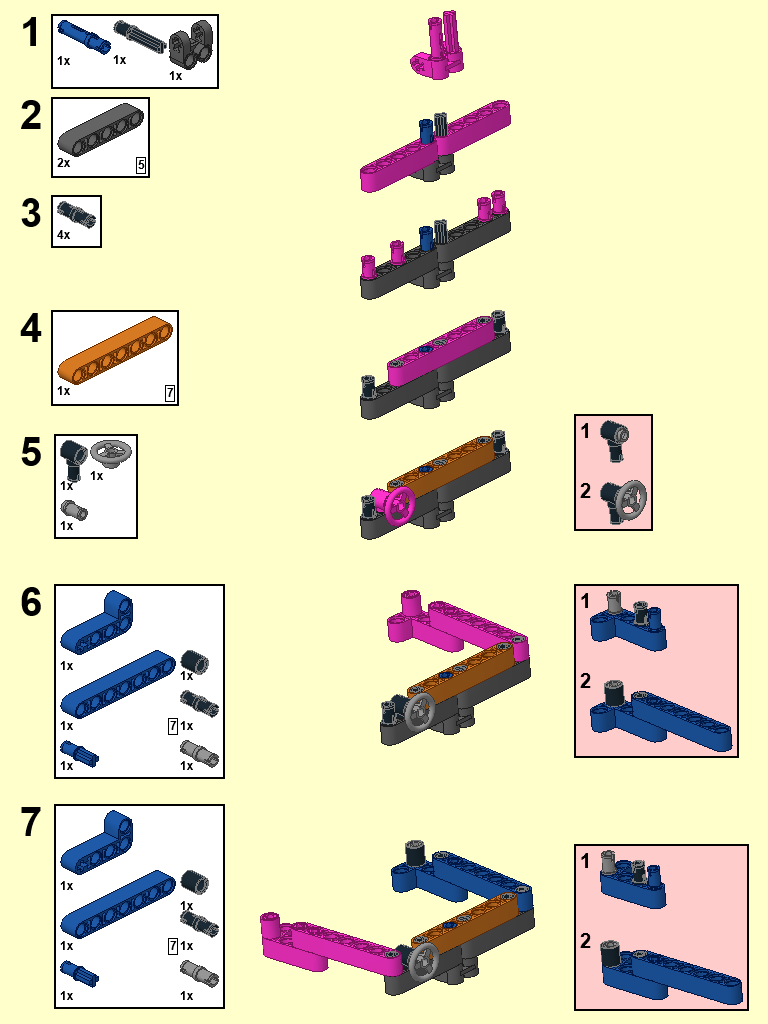 1
1x 1x 1x

2
2x 5

3
4x

4
1x 7

5
1x 1x
1x

1
2

6
1x
1x
1x 7 1x
1x 1x

1
2

7
1x
1x
1x 7 1x
1x 1x

1
2