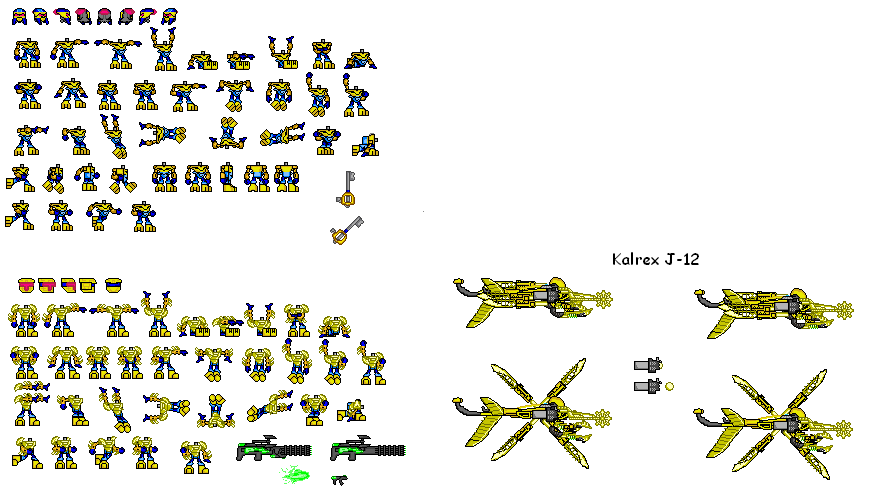 Kalrex J-12