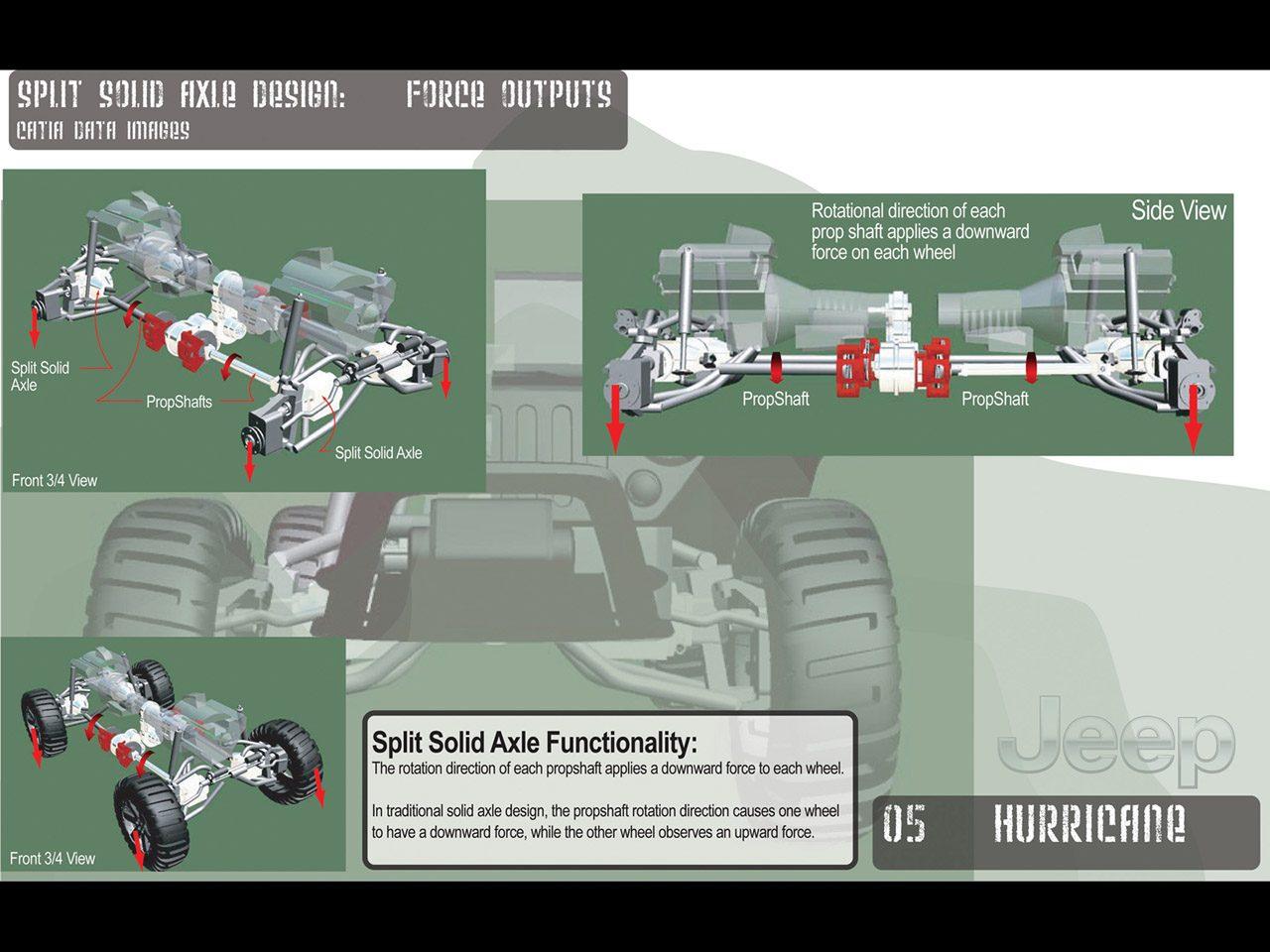 SPLIT SOLID AXLE DESIGN: FORCE OUTPUTS
CATIA DATA IMAGES

Split Solid Axle
PropShafts
Split Solid Axle
Front 3/4 View

Rotational direction of each prop shaft applies a downward force on each wheel
Side View
PropShaft
PropShaft

Front 3/4 View

Split Solid Axle Functionality:
The rotation direction of each propshaft applies a downward force to each wheel.

In traditional solid axle design, the propshaft rotation direction causes one wheel to have a downward force, while the other wheel observes an upward force.

Jeep

05 HURRICANE