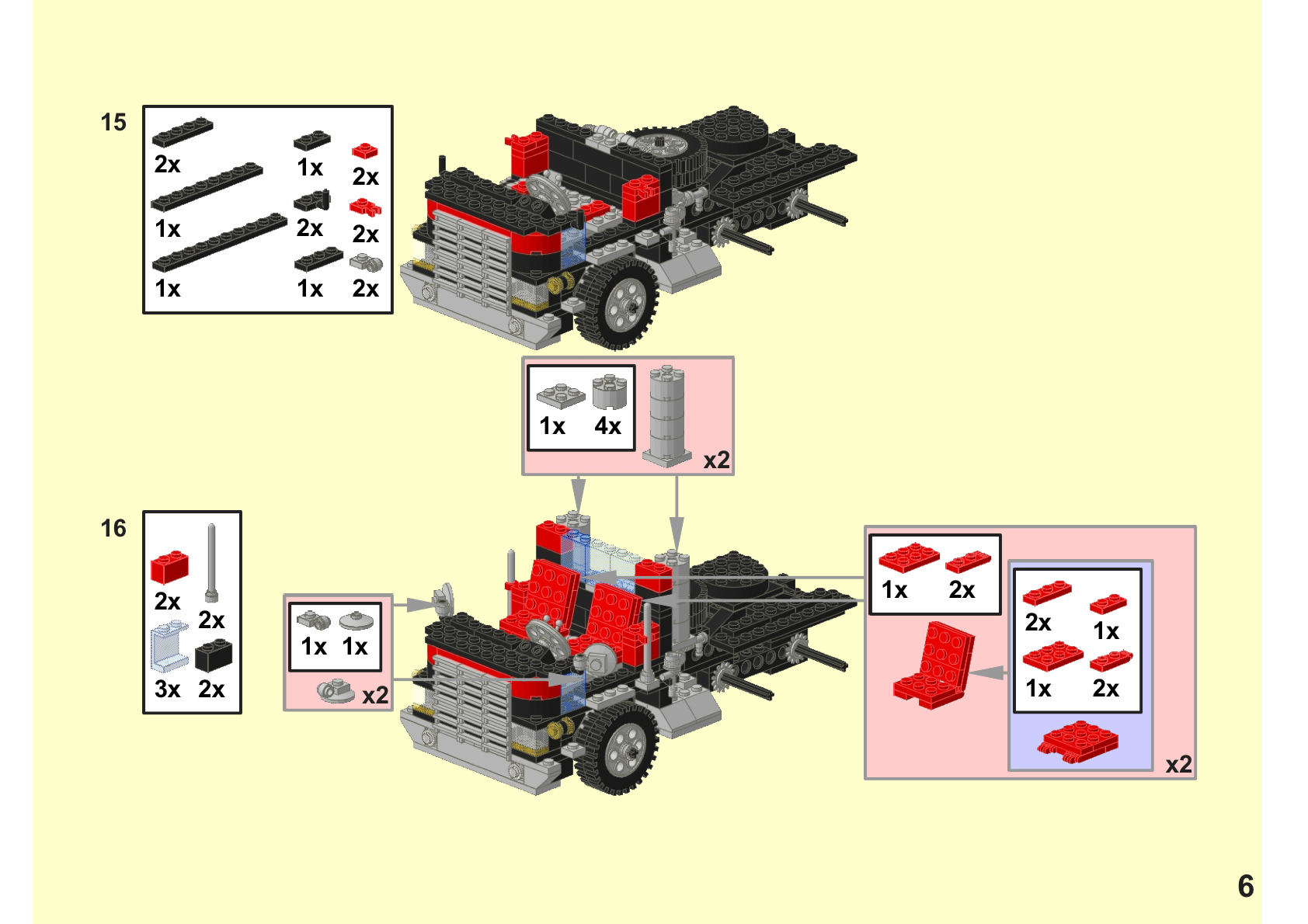 15

2x
1x
1x
1x
2x
1x
2x
2x
2x

1x 4x
x2

16

2x
2x
3x 2x

1x 1x
x2

1x 2x

2x 1x
1x 2x
x2

6