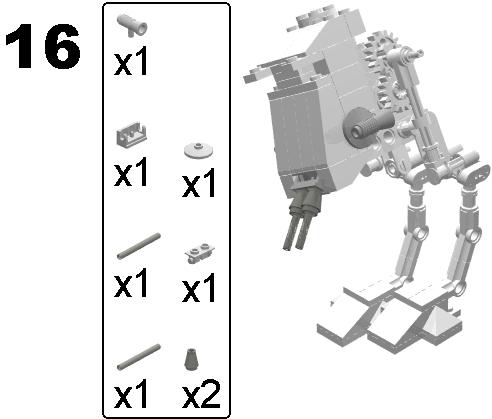 16

x1

x1

x1

x1

x1

x1

x2