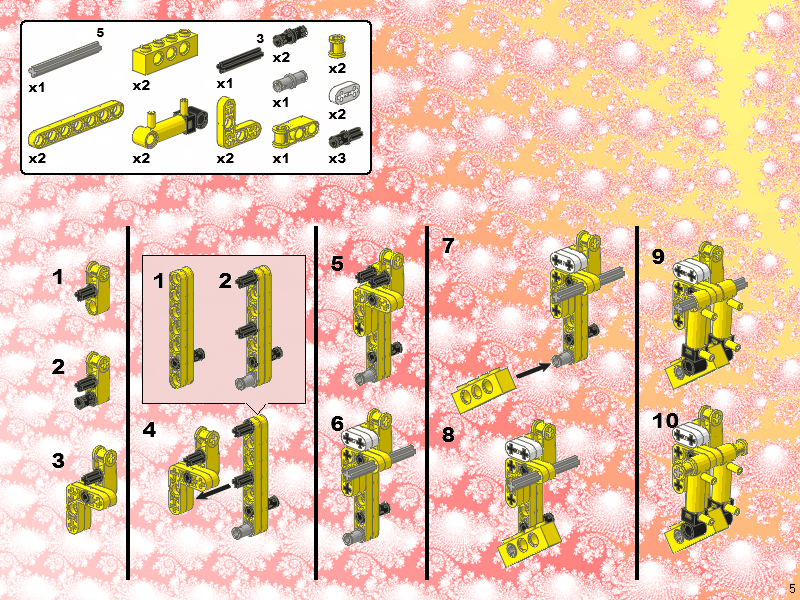 5
x1
x2
3
x1
x2
x1
x2
x2
x2
x2
x2
x1
x3

1
2
3
1
2
4
5
6
7
8
9
10

5