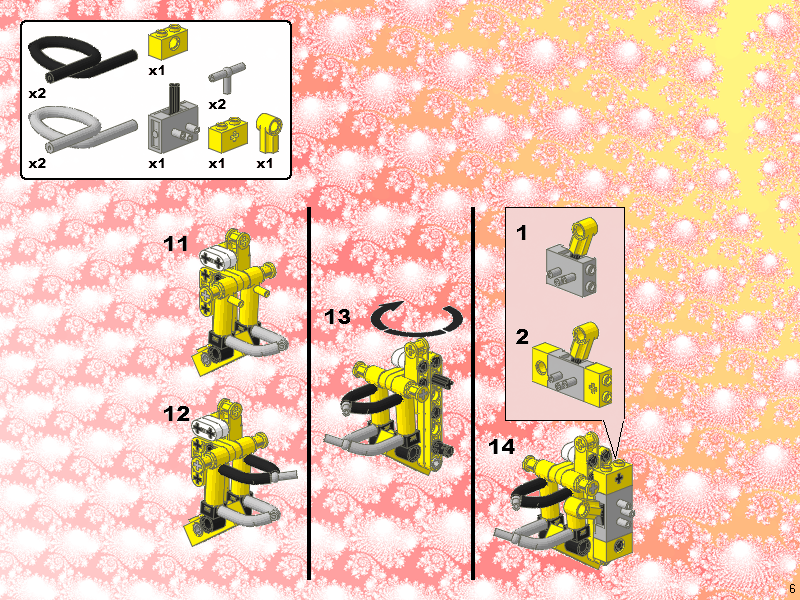 x2
x1
x2
x2
x1
x1
x1

11

12

13

1

2

14

6