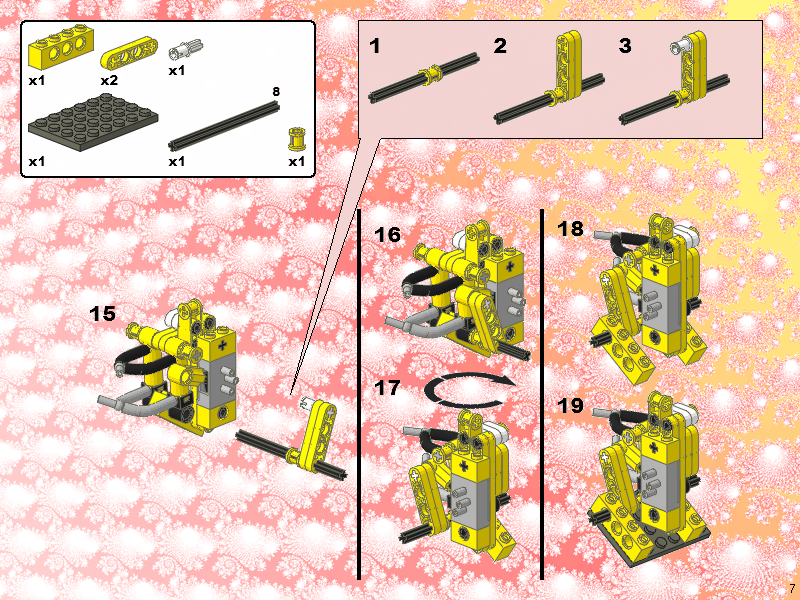 x1
x2
x1
8
x1
x1
x1

1
2
3

15
16
17
18
19

7