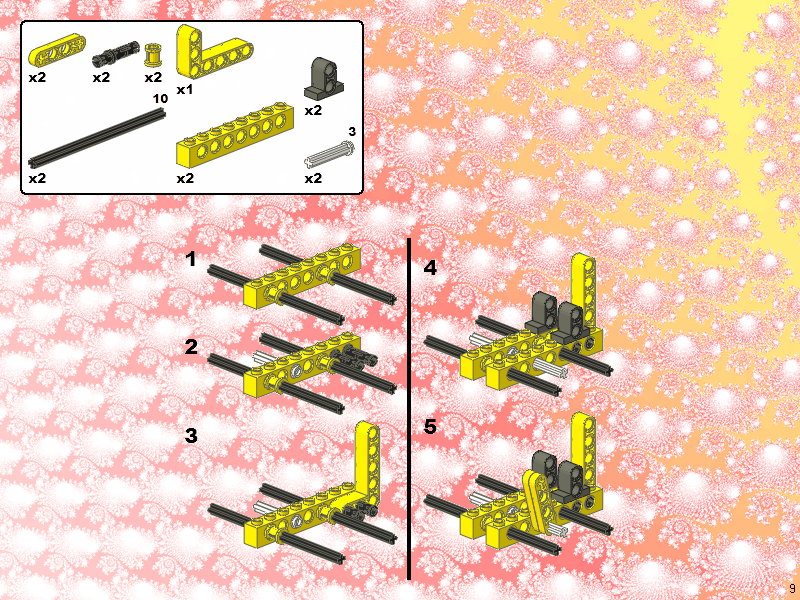 x2 x2 x2 x1

x2

10

x2

x2

3

x2

1

2

3

4

5

9