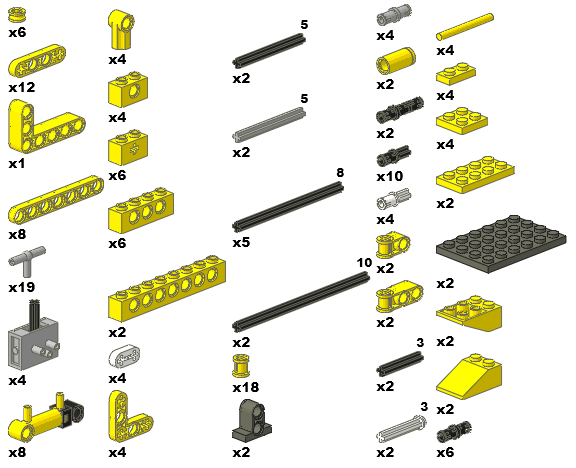 x6
x12
x1
x8
x19
x4
x8

x4
x4
x6
x6
x2
x4
x4

5
x2
5
x2
8
x5
10
x2
x18
x2

x4
x2
x2
x10
x4
x2
x2
3
x2
3
x2

x4
x4
x4
x2
x2
x2
x2
x6