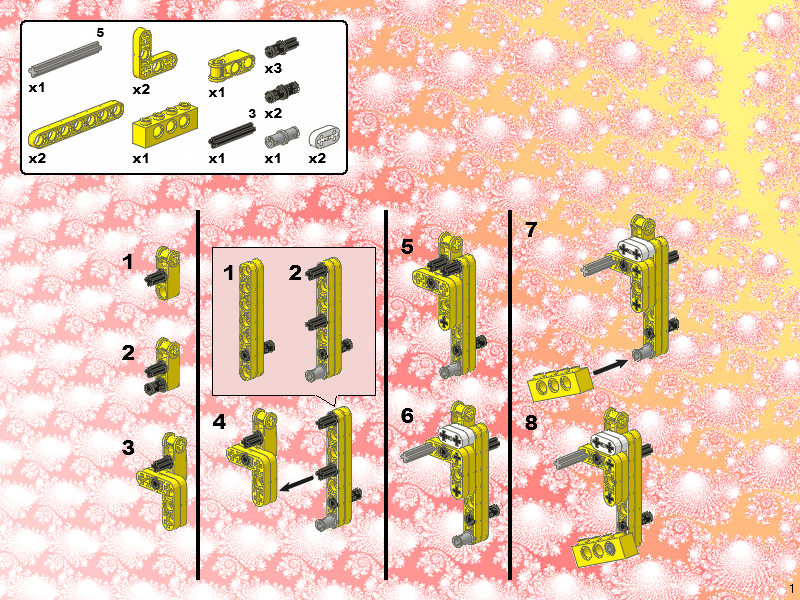 5
x1
x2
x1
x3
x2
3
x2
x1
x1
x1
x2

1
2
3

1
2
4

5
6

7
8

1