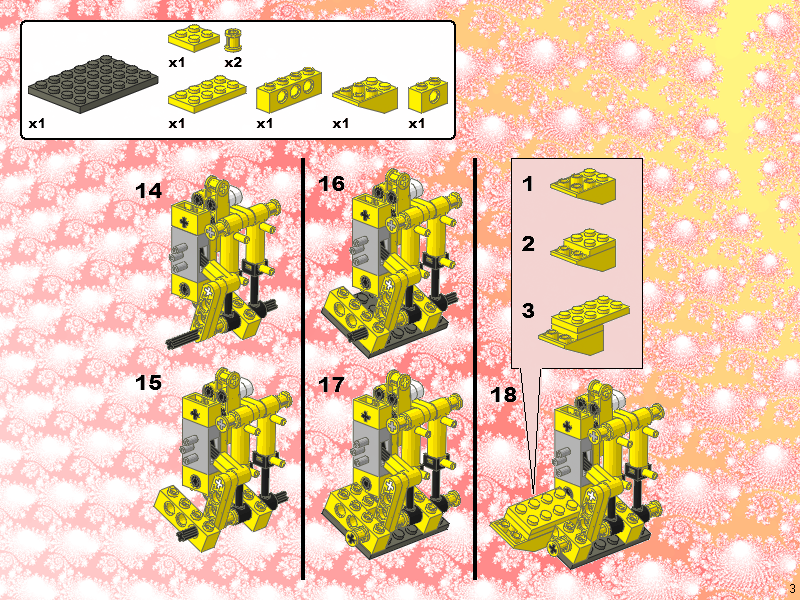 x1 x2

x1 x1 x1 x1 x1

14

15

16

17

1

2

3

18

3