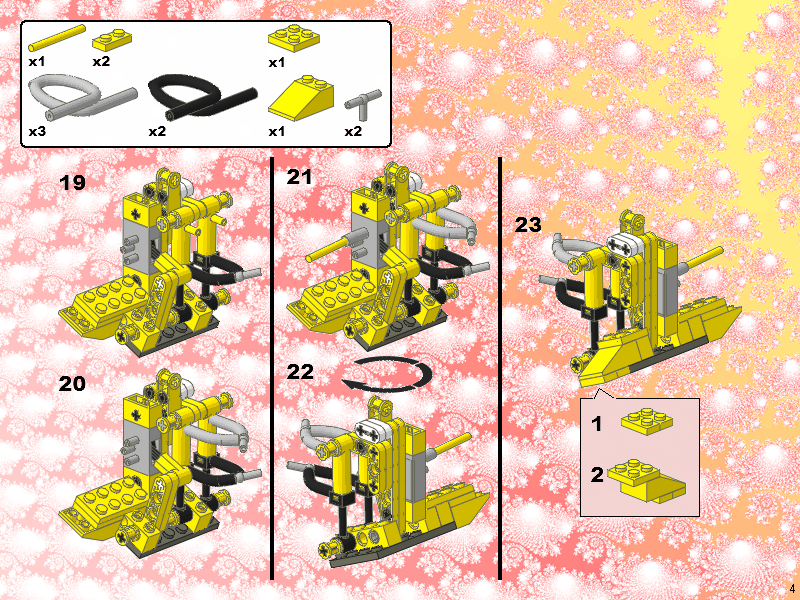 x1 x2 x1
x3 x2 x1 x2

19

20

21

22

23

1

2

4