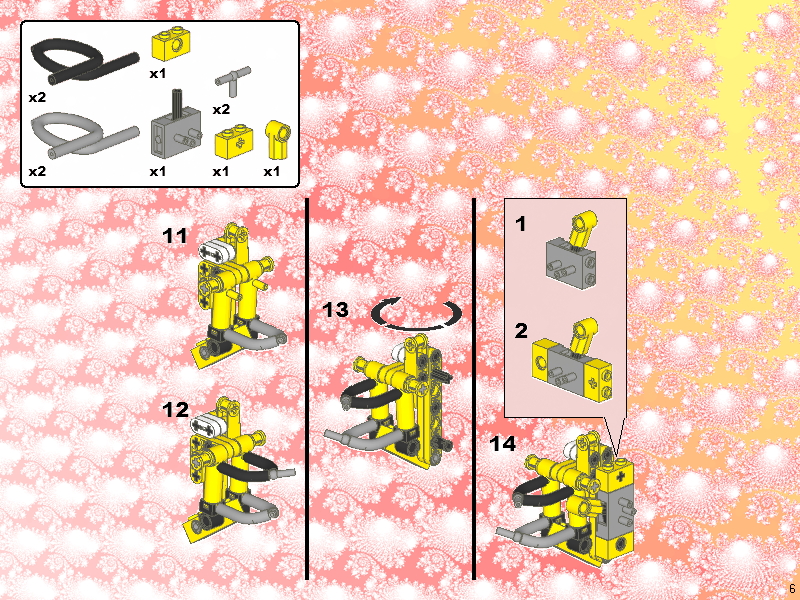 x2
x1
x2
x2
x1
x1
x1

11

12

13

1

2

14

6