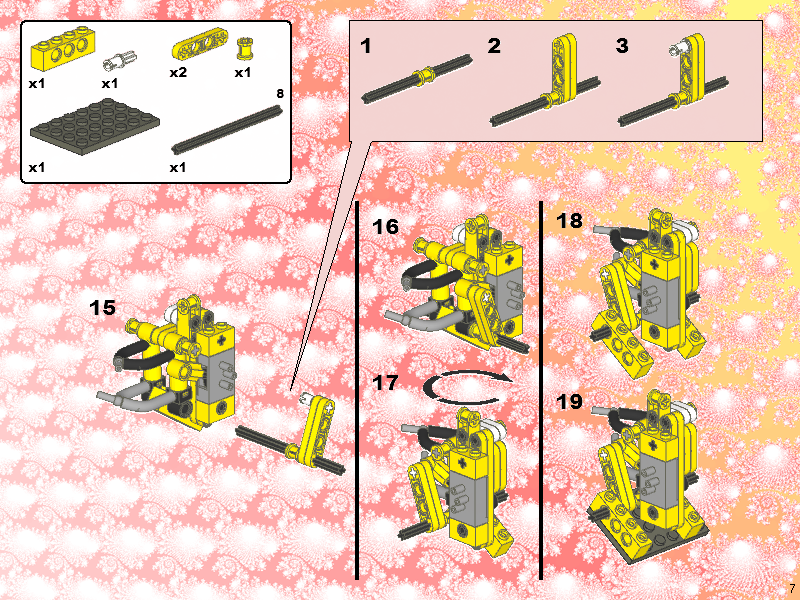 x1
x1
x2
x1
8
x1
x1

1
2
3

15

16

17

18

19

7