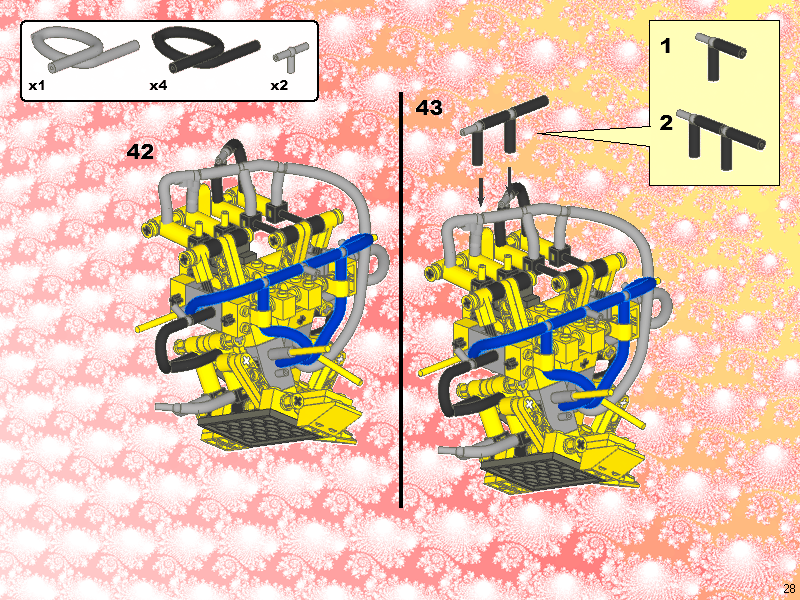 x1 x4 x2

42

43

1

2

28