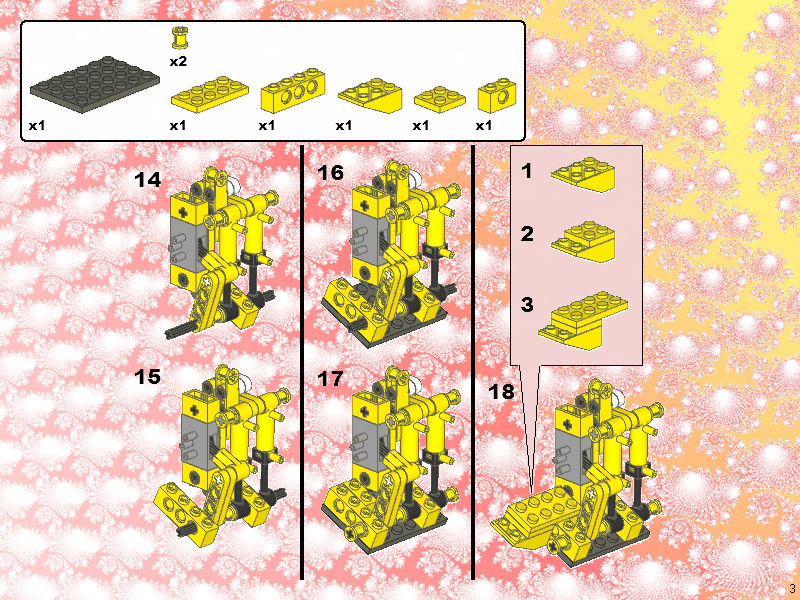 x2

x1 x1 x1 x1 x1 x1

14

15

16

17

1

2

3

18

3