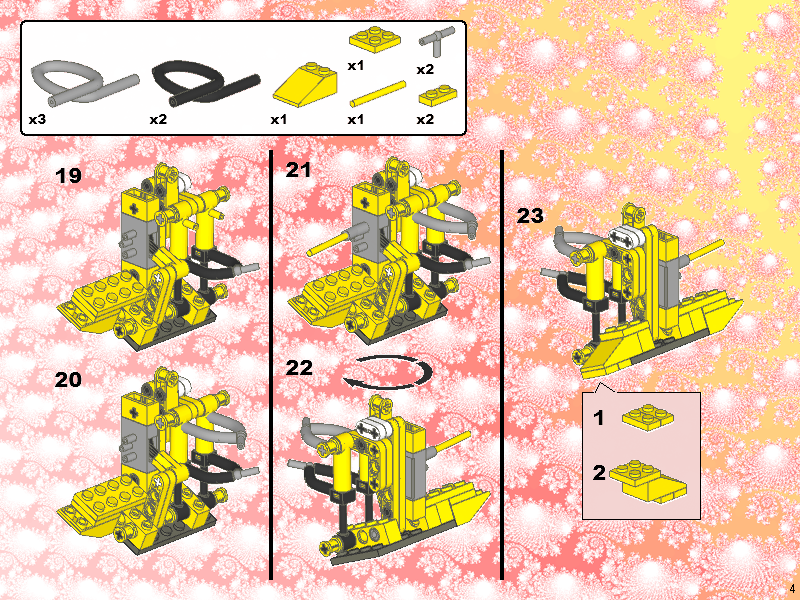 x3
x2
x1
x1
x1
x2
x2

19

20

21

22

23

1

2

4